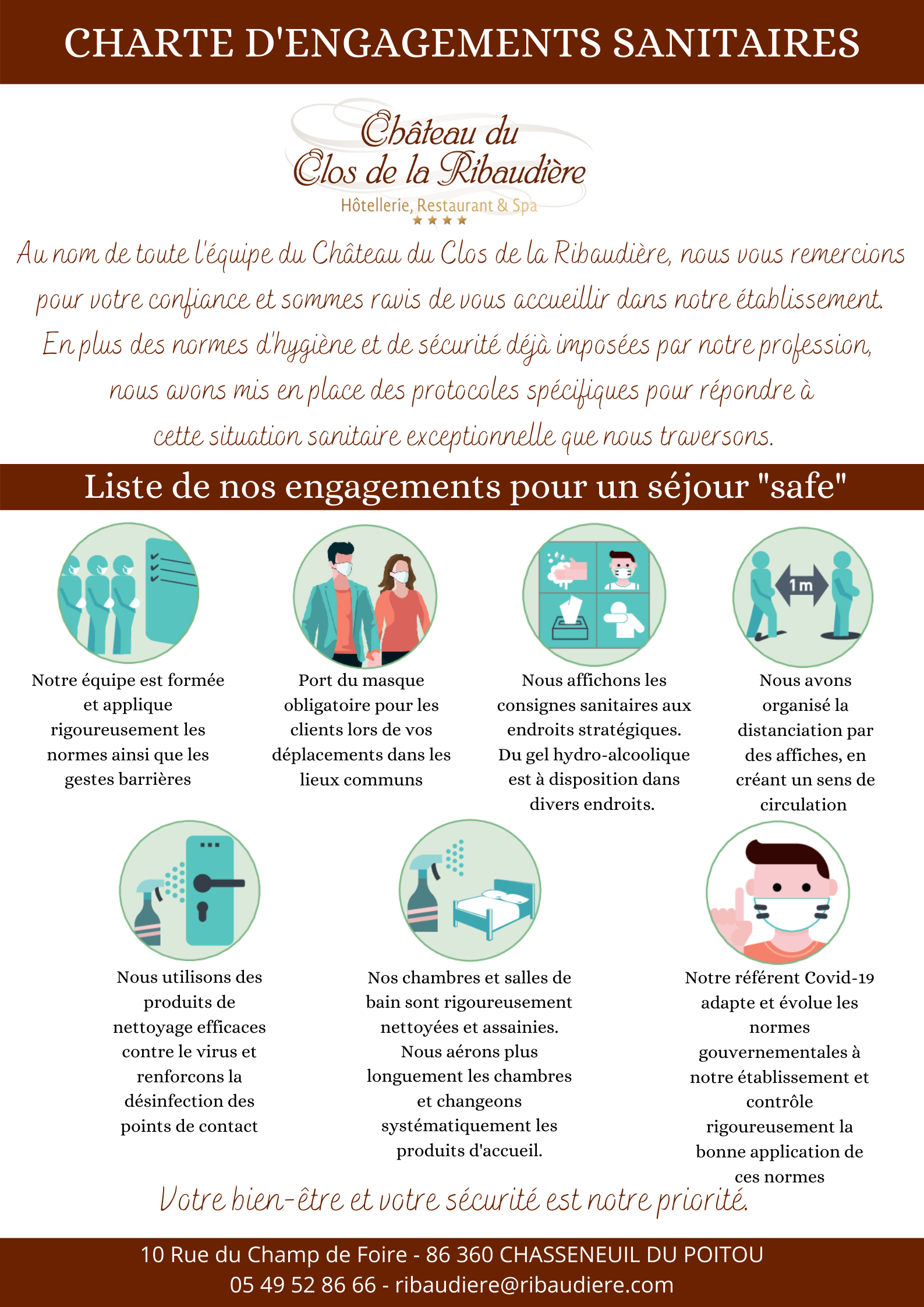 CHARTE D'ENGAGEMENTS SANITAIRES

Château du Clos de la Ribaudière
Hôtellerie, Restaurant & Spa
★★★★

Au nom de toute l'équipe du Château du Clos de la Ribaudière, nous vous remercions pour votre confiance et sommes ravis de vous accueillir dans notre établissement. En plus des normes d'hygiène et de sécurité déjà imposées par notre profession, nous avons mis en place des protocoles spécifiques pour répondre à cette situation sanitaire exceptionnelle que nous traversons.

Liste de nos engagements pour un séjour "safe"

Notre équipe est formée et applique rigoureusement les normes ainsi que les gestes barrières

Port du masque obligatoire pour les clients lors de vos déplacements dans les lieux communs

Nous affichons les consignes sanitaires aux endroits stratégiques. Du gel hydro-alcoolique est à disposition dans divers endroits.

1 m

Nous avons organisé la distanciation par des affiches, en créant un sens de circulation

Nous utilisons des produits de nettoyage efficaces contre le virus et renforcons la désinfection des points de contact

Nos chambres et salles de bain sont rigoureusement nettoyées et assainies. Nous aérons plus longuement les chambres et changeons systématiquement les produits d'accueil.

Notre référent Covid-19 adapte et évolue les normes gouvernementales à notre établissement et contrôle rigoureusement la bonne application de ces normes

Votre bien-être et votre sécurité est notre priorité.

10 Rue du Champ de Foire - 86 360 CHASSENEUIL DU POITOU
05 49 52 86 66 - ribaudiere@ribaudiere.com